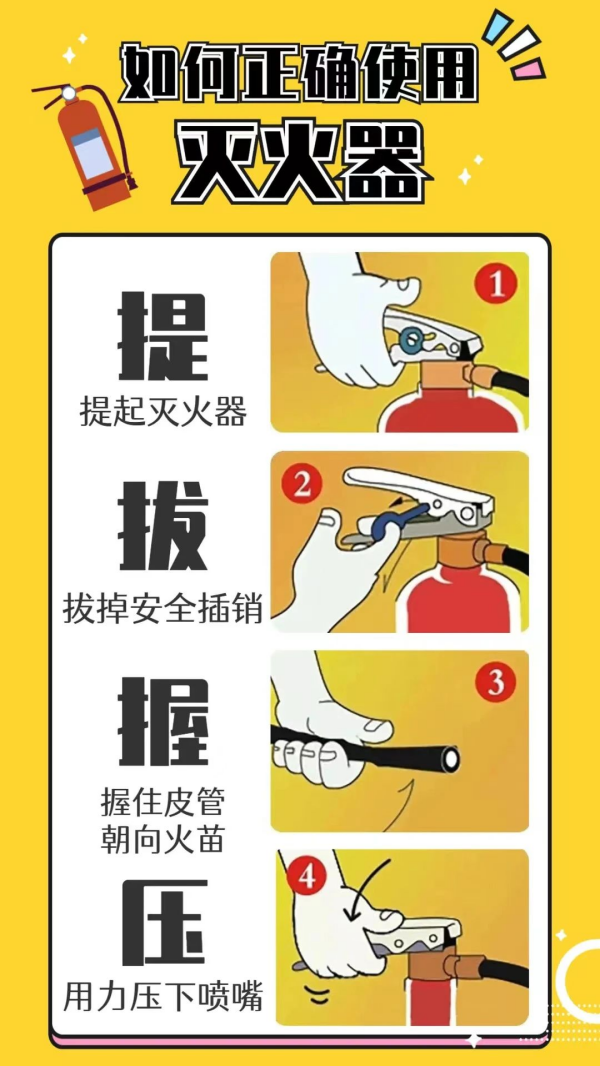 如何正确使用
灭火器

提
提起灭火器

1

拔
拔掉安全插销

2

握
握住皮管
朝向火苗

3

压
用力压下喷嘴

4